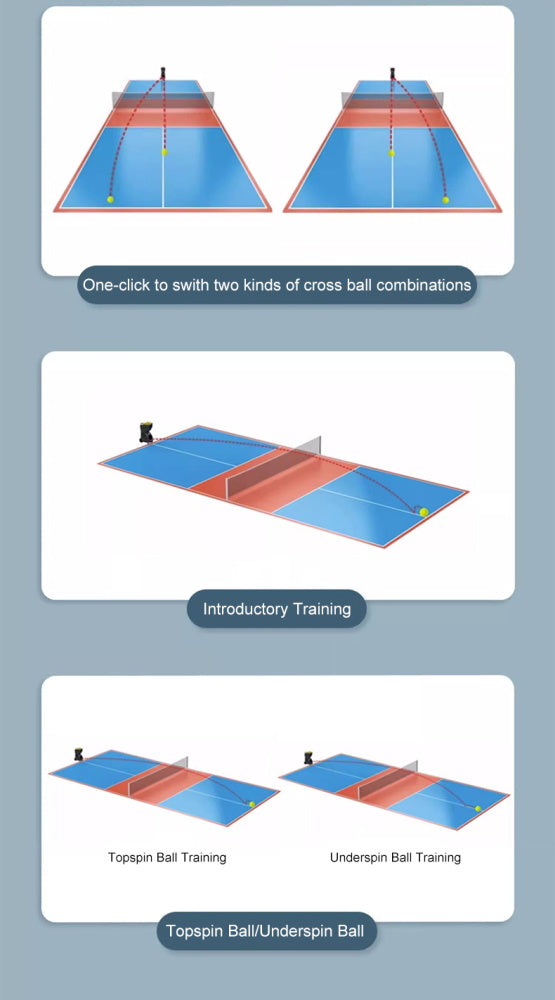 One-click to swith two kinds of cross ball combinations

Introductory Training

Topspin Ball Training

Underspin Ball Training

Topspin Ball/Underspin Ball